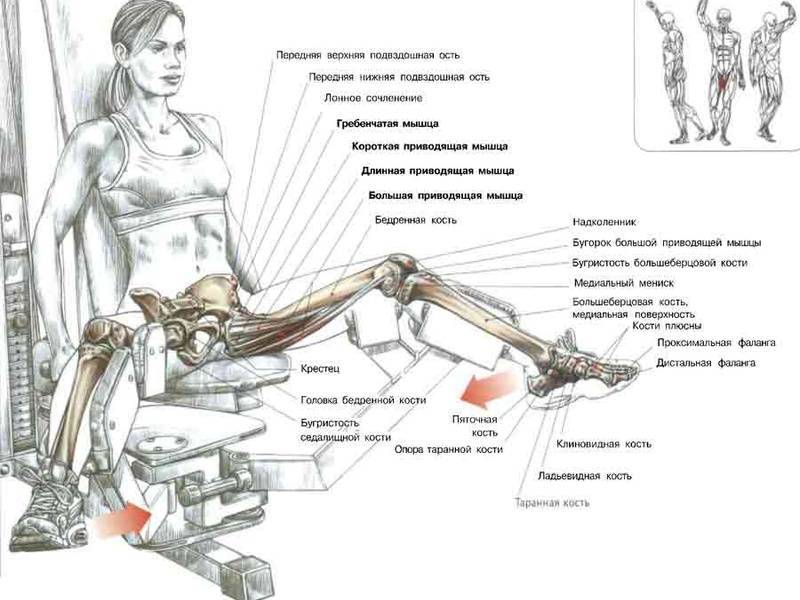 Передняя верхняя подвздошная ость
Передняя нижняя подвздошная ость
Лонное сочленение
Гребенчатая мышца
Короткая приводящая мышца
Длинная приводящая мышца
Большая приводящая мышца
Бедренная кость
Надколенник
Бугорок большой приводящей мышцы
Бугристость большеберцовой кости
Медиальный мениск
Большеберцовая кость, медиальная поверхность
Кости плюсны
Проксимальная фаланга
Дистальная фаланга
Крестец
Головка бедренной кости
Бугристость седалищной кости
Пяточная кость
Опора таранной кости
Клиновидная кость
Ладьевидная кость
Таранная кость