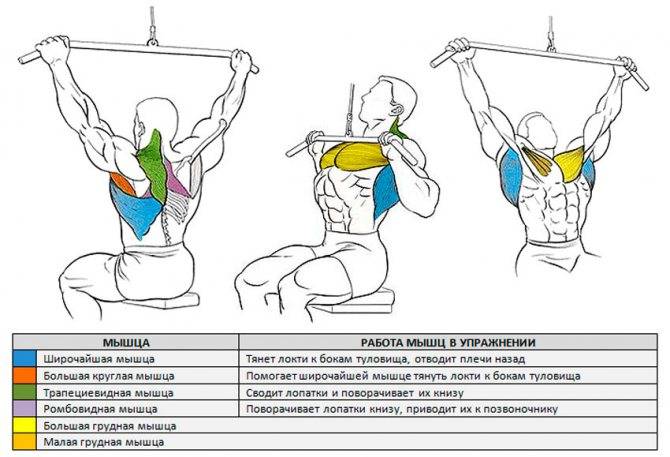 | МЫШЦА | РАБОТА МЫШЦ В УПРАЖНЕНИИ |
|---|---|
| Широчайшая мышца | Тянет локти к бокам туловища, отводит плечи назад |
| Большая круглая мышца | Помогает широчайшей мышце тянуть локти к бокам туловища |
| Трапециевидная мышца | Сводит лопатки и поворачивает их книзу |
| Ромбовидная мышца | Поворачивает лопатки книзу, приводит их к позвоночнику |
| Большая грудная мышца | |
| Малая грудная мышца | |